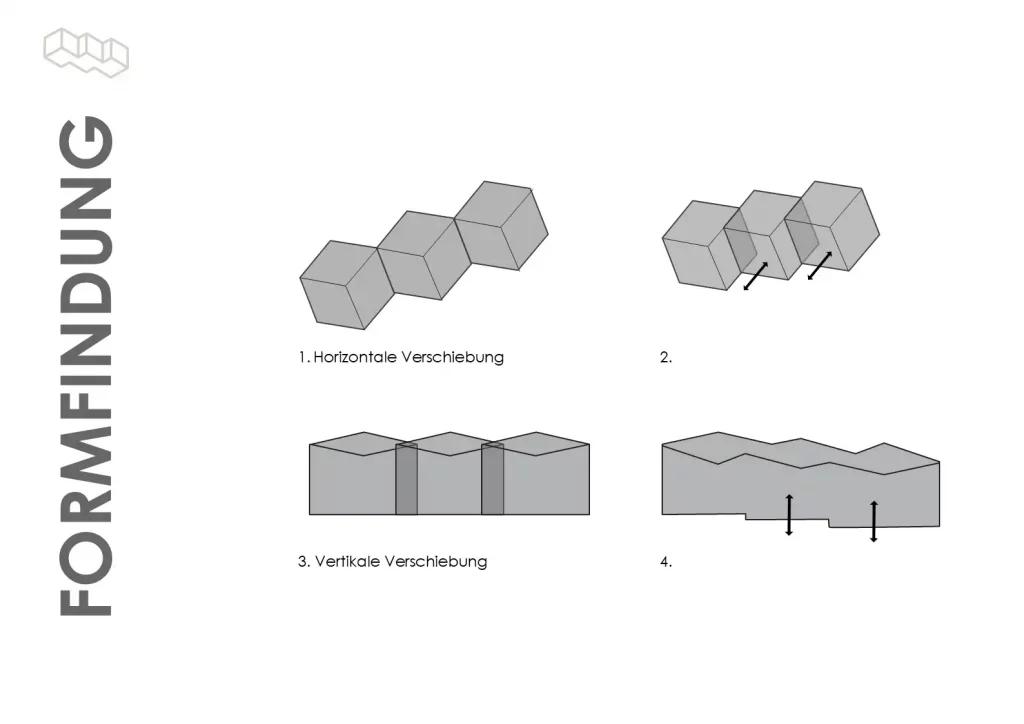 FORMFINDUNG

1. Horizontale Verschiebung

2.

3. Vertikale Verschiebung

4.