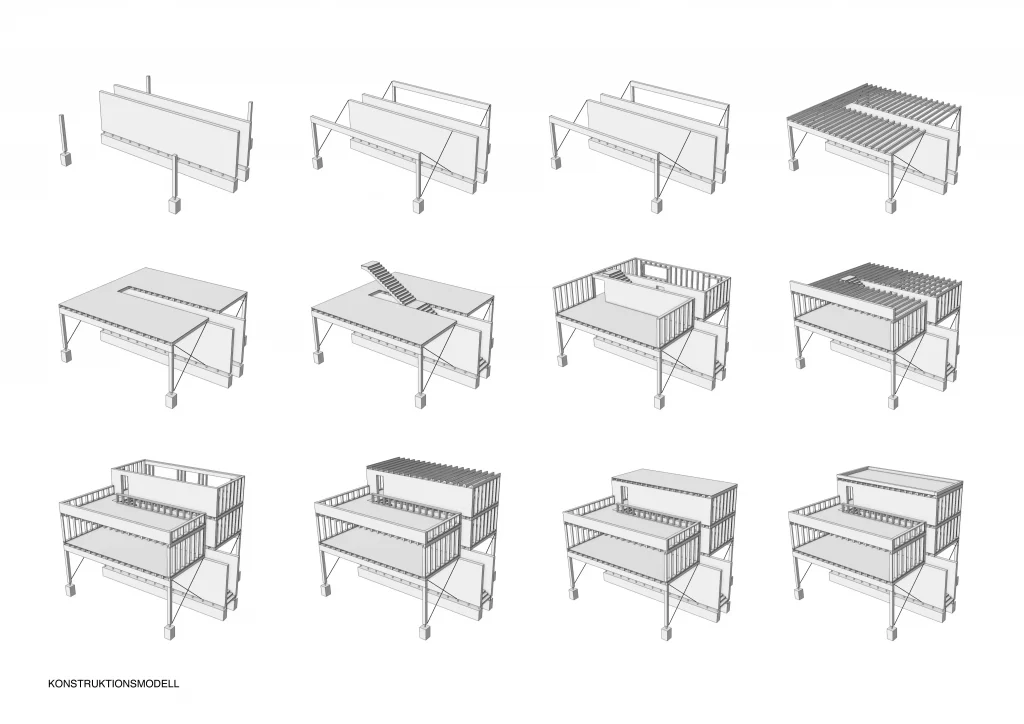 KONSTRUKTIONSMODELL